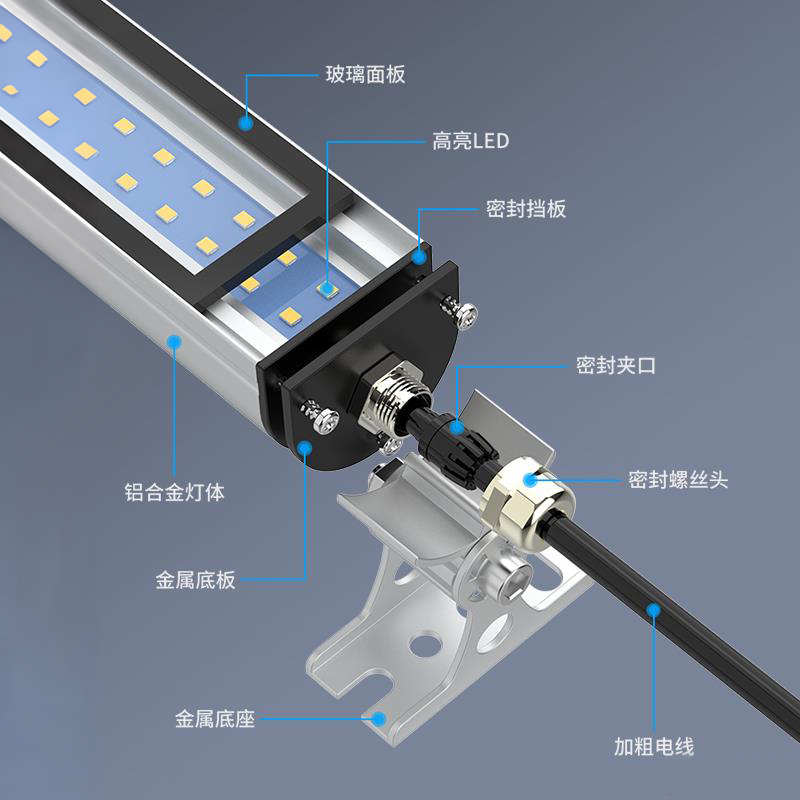 玻璃面板

高亮LED

密封挡板

密封夹口

密封螺丝头

铝合金灯体

金属底板

金属底座

加粗电线