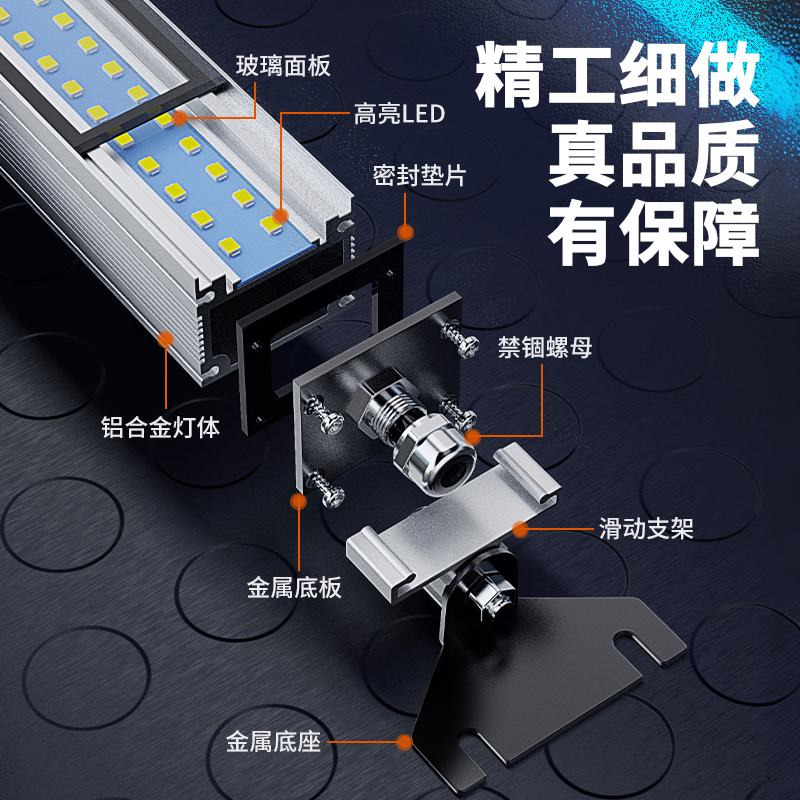 精工细做
真品质
有保障

玻璃面板

高亮LED

密封垫片

禁锢螺母

铝合金灯体

滑动支架

金属底板

金属底座