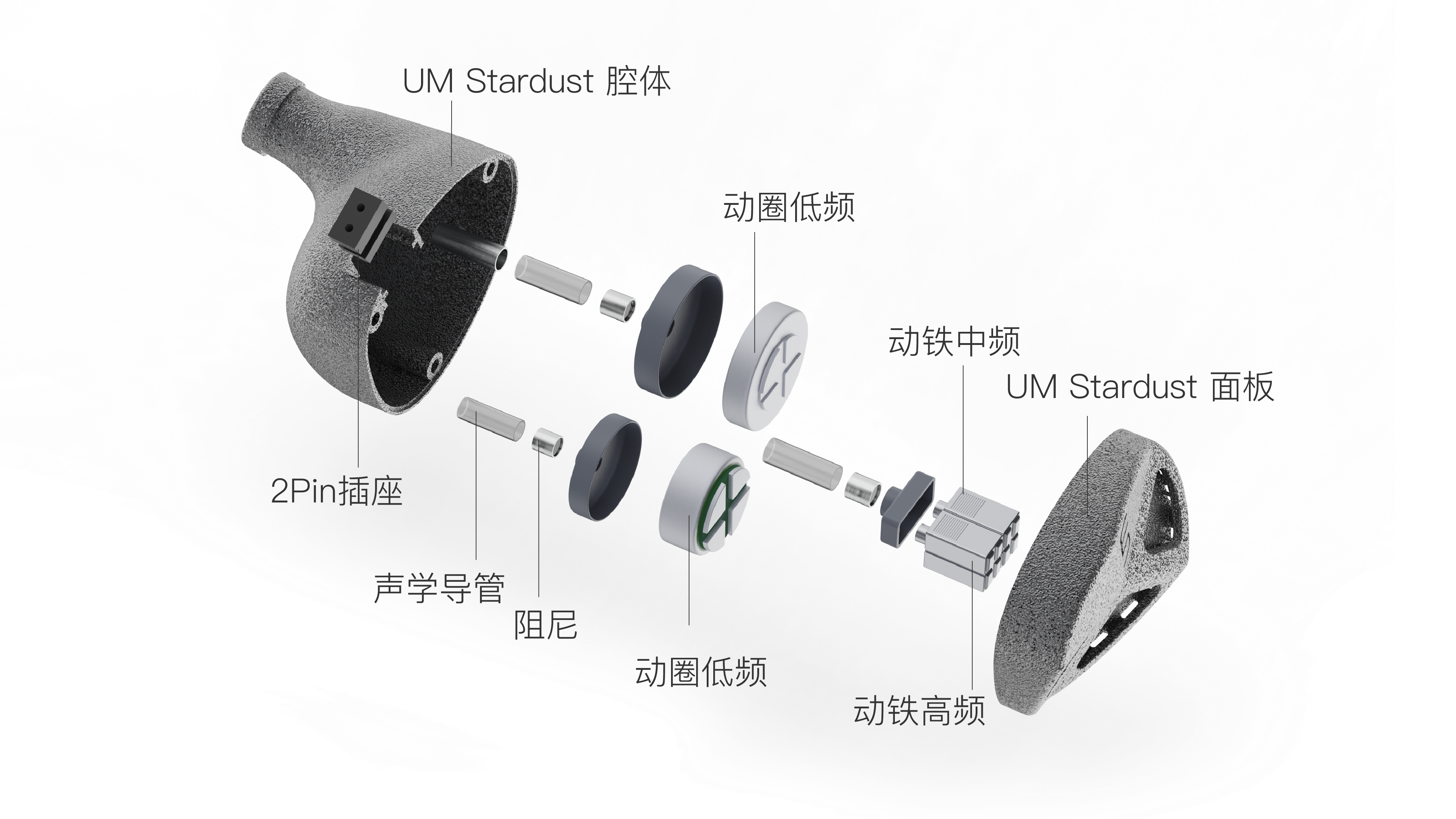 UM Stardust 腔体

动圈低频

动铁中频

UM Stardust 面板

2Pin插座

声学导管

阻尼

动圈低频

动铁高频