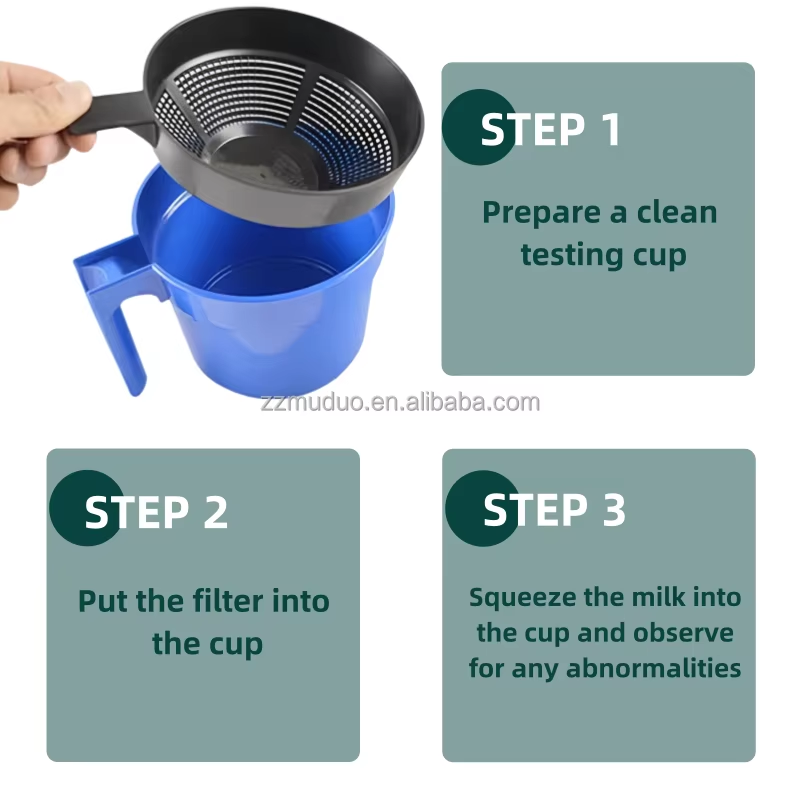 STEP 1

Prepare a clean testing cup

STEP 2

Put the filter into the cup

STEP 3

Squeeze the milk into the cup and observe for any abnormalities

zzmuduo.en.alibaba.com