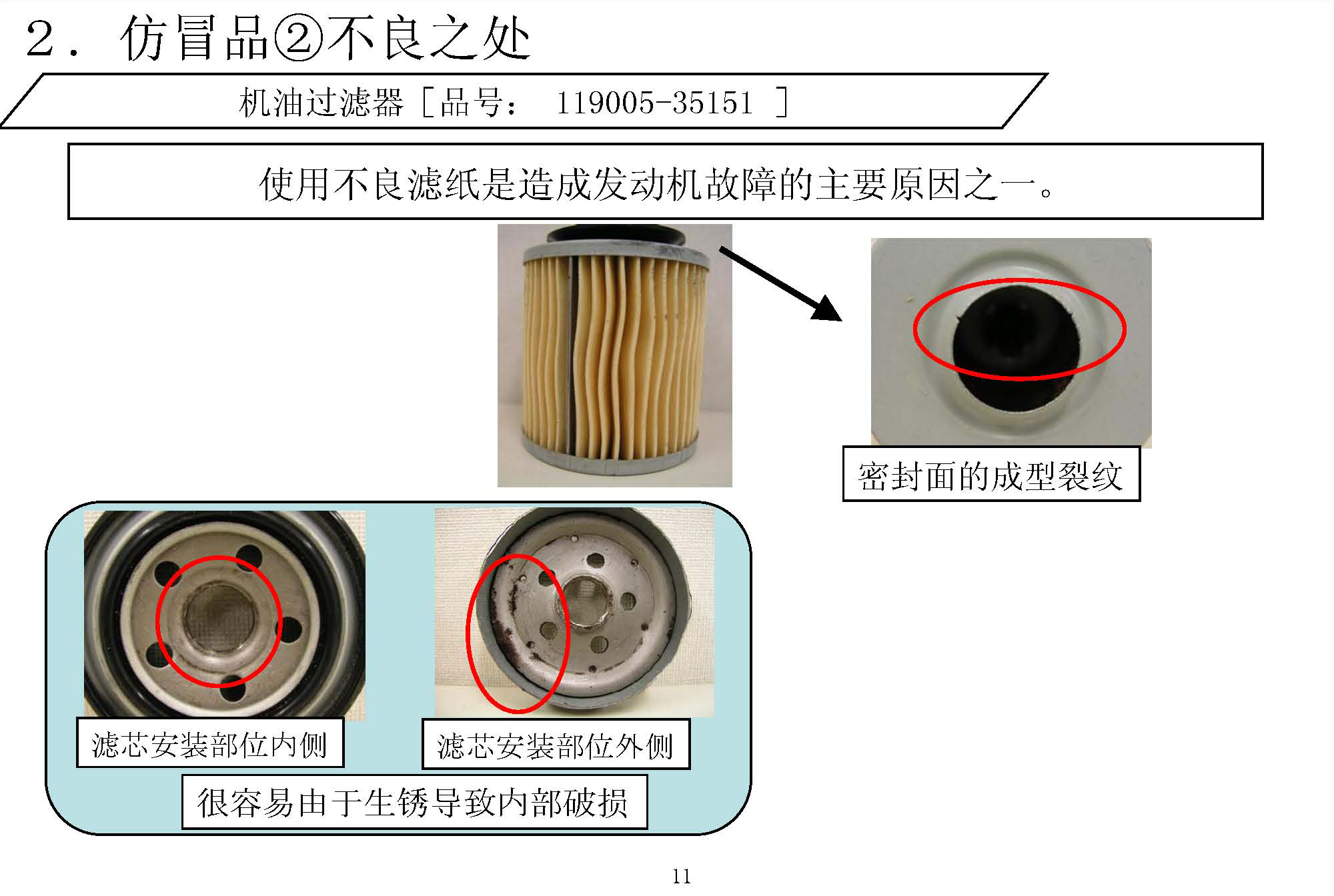 2. 仿冒品②不良之处

机油过滤器［品号： 119005-35151 ］

使用不良滤纸是造成发动机故障的主要原因之一。

密封面的成型裂纹

滤芯安装部位内侧

滤芯安装部位外侧

很容易由于生锈导致内部破损

11