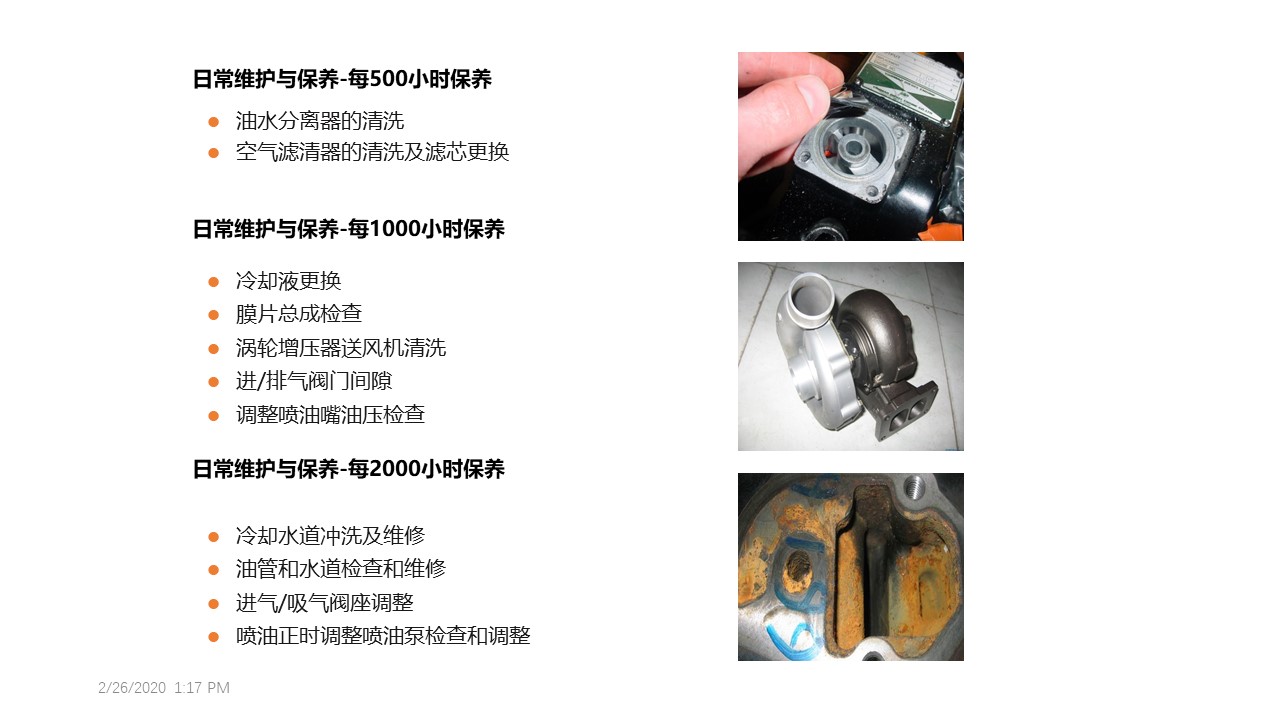 日常维护与保养-每500小时保养

- 油水分离器的清洗
- 空气滤清器的清洗及滤芯更换

日常维护与保养-每1000小时保养

- 冷却液更换
- 膜片总成检查
- 涡轮增压器送风机清洗
- 进/排气阀门间隙
- 调整喷油嘴油压检查

日常维护与保养-每2000小时保养

- 冷却水道冲洗及维修
- 油管和水道检查和维修
- 进气/吸气阀座调整
- 喷油正时调整喷油泵检查和调整

2/26/2020 1:17 PM