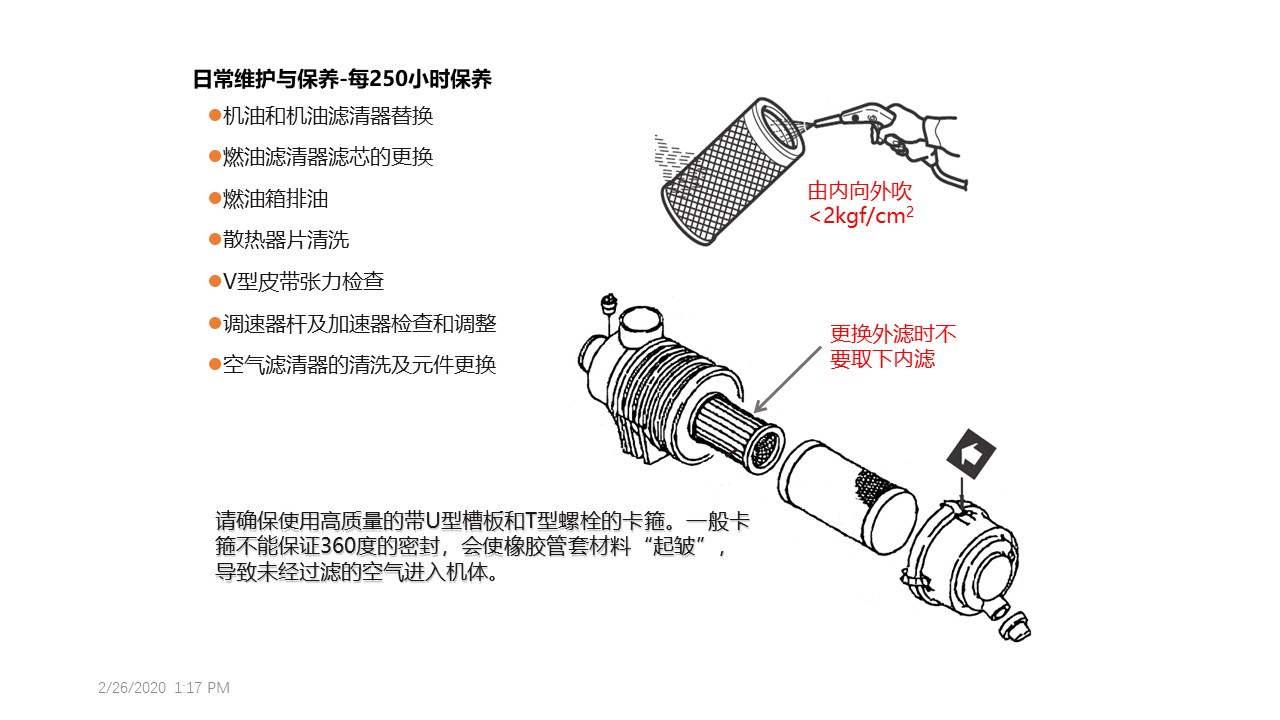 日常维护与保养-每250小时保养

●机油和机油滤清器替换

●燃油滤清器滤芯的更换

●燃油箱排油

●散热器片清洗

●V型皮带张力检查

●调速器杆及加速器检查和调整

●空气滤清器的清洗及元件更换

由内向外吹
<2kgf/cm$^2$

更换外滤时不要取下内滤

请确保使用高质量的带U型槽板和T型螺栓的卡箍。一般卡箍不能保证360度的密封，会使橡胶管套材料“起皱”，导致未经过滤的空气进入机体。

2/26/2020 1:17 PM