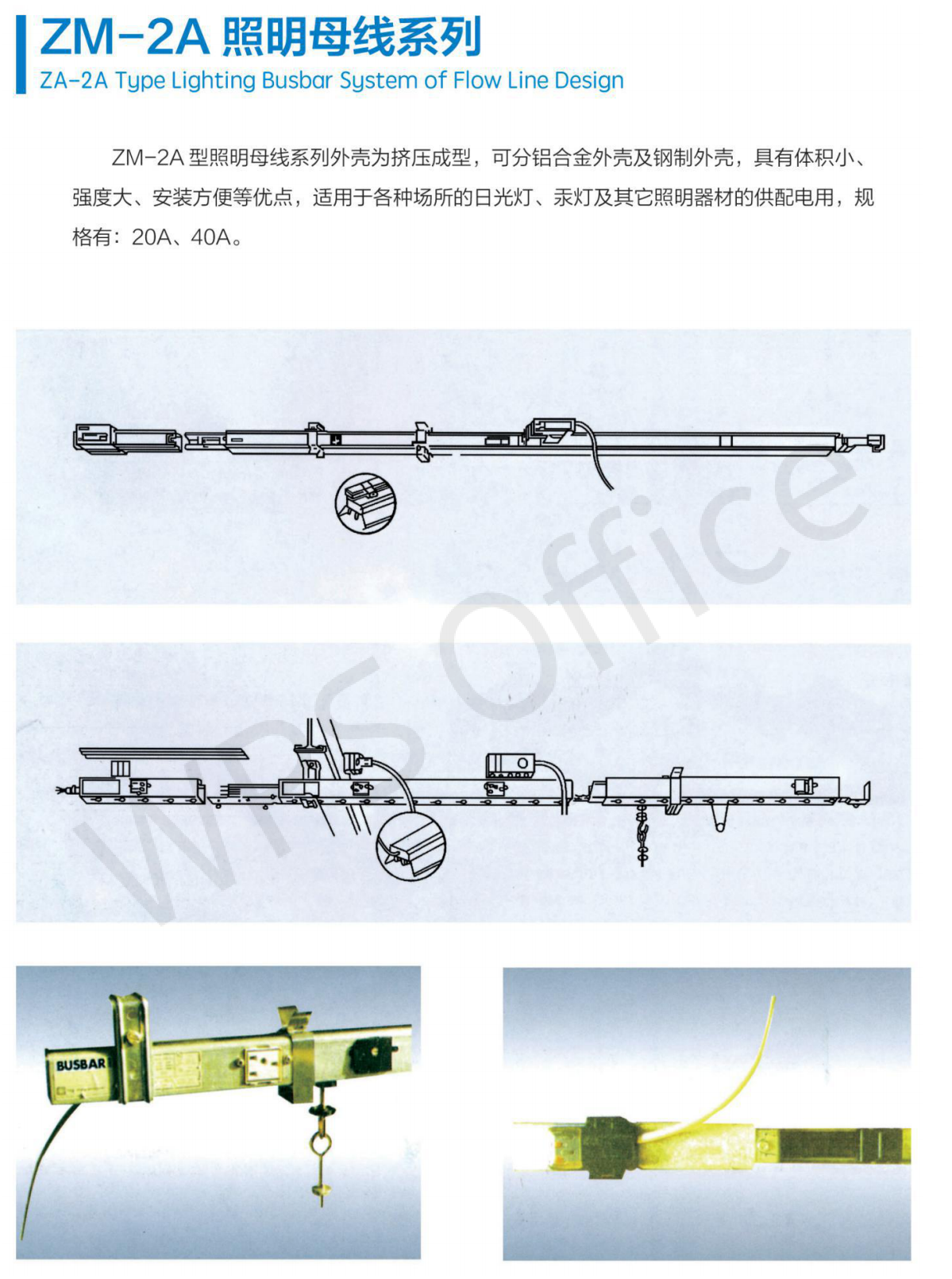 ZM-2A 照明母线系列
ZA-2A Type Lighting Busbar System of Flow Line Design

ZM-2A 型照明母线系列外壳为挤压成型，可分铝合金外壳及钢制外壳，具有体积小、强度大、安装方便等优点，适用于各种场所的日光灯、汞灯及其它照明器材的供配电用，规格有：20A、40A。

WPS Office

BUSBAR