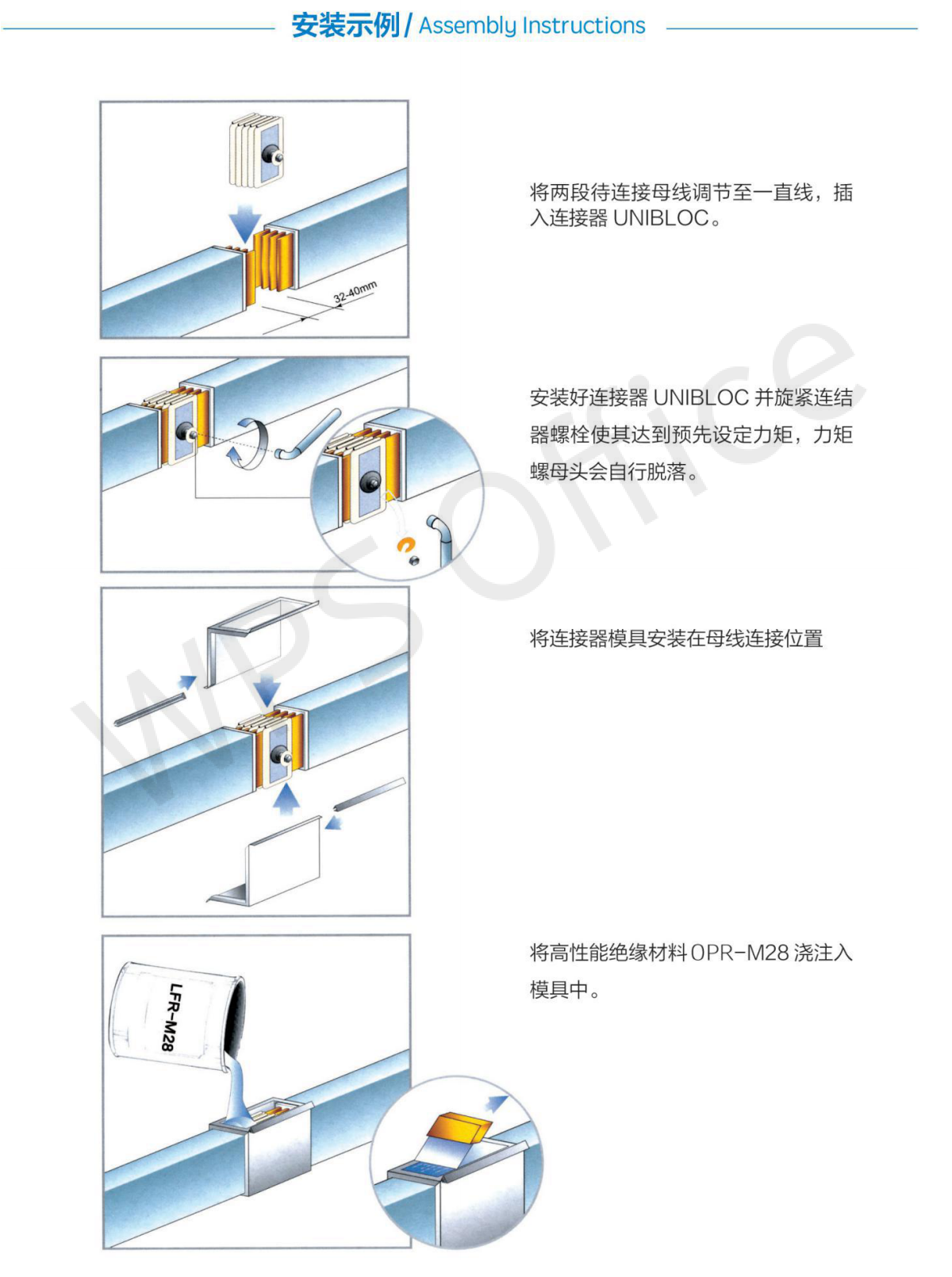 安装示例 / Assembly Instructions

32-40mm

将两段待连接母线调节至一直线，插入连接器 UNIBLOC。

安装好连接器 UNIBLOC 并旋紧连结器螺栓使其达到预先设定力矩，力矩螺母头会自行脱落。

将连接器模具安装在母线连接位置

LFR-M28

将高性能绝缘材料 OPR-M28 浇注入模具中。

WPS Office