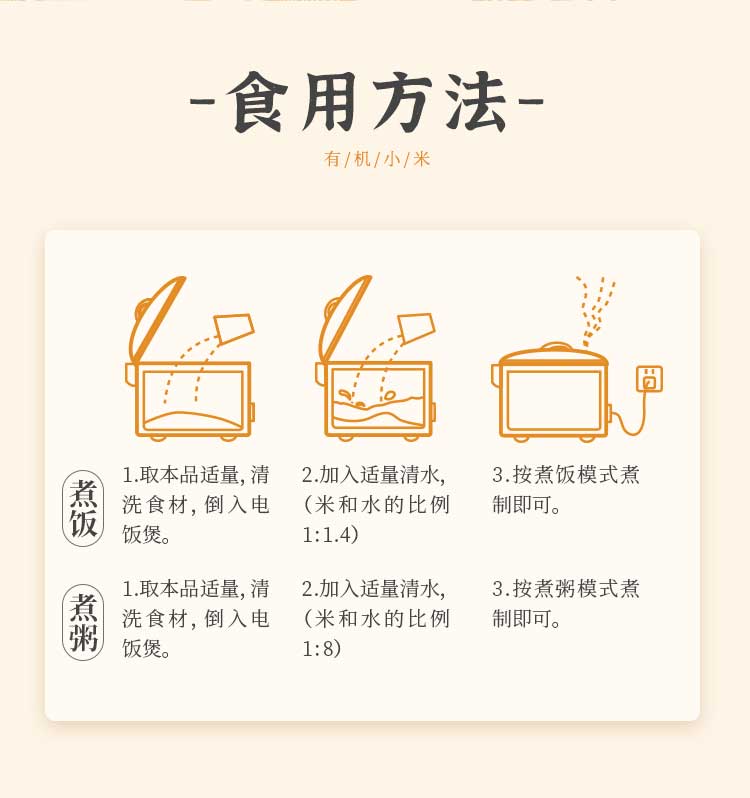 -食用方法-

有/机/小/米

煮饭

1.取本品适量,清洗食材,倒入电饭煲。

2.加入适量清水,（米和水的比例1:1.4）

3.按煮饭模式煮制即可。

煮粥

1.取本品适量,清洗食材,倒入电饭煲。

2.加入适量清水,（米和水的比例1:8）

3.按煮粥模式煮制即可。