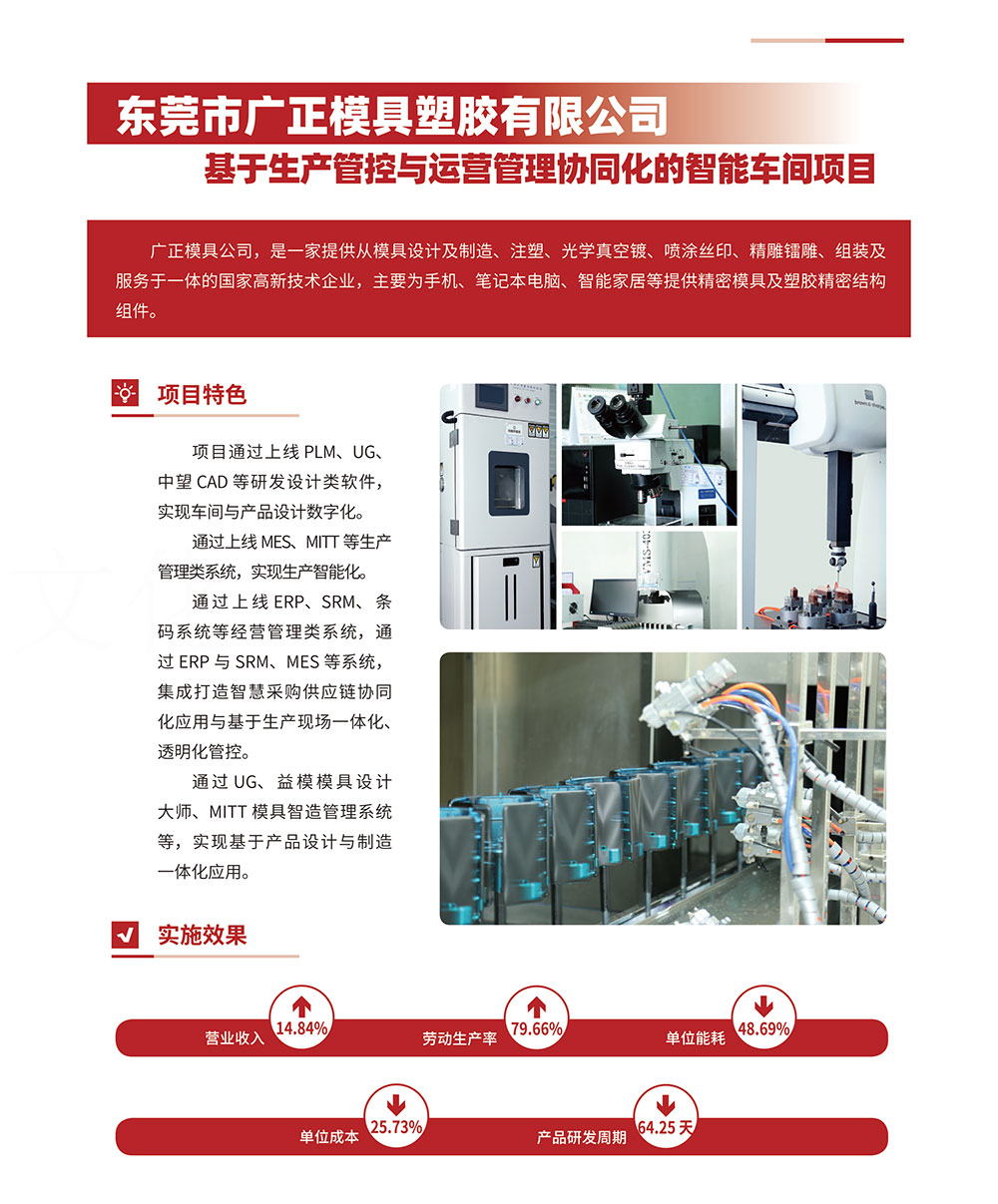 东莞市广正模具塑胶有限公司

基于生产管控与运营管理协同化的智能车间项目

广正模具公司，是一家提供从模具设计及制造、注塑、光学真空镀、喷涂丝印、精雕镭雕、组装及服务于一体的国家高新技术企业，主要为手机、笔记本电脑、智能家居等提供精密模具及塑胶精密结构组件。

项目特色

项目通过上线 PLM、UG、中望 CAD 等研发设计类软件，实现车间与产品设计数字化。

通过上线 MES、MITT 等生产管理类系统，实现生产智能化。

通过上线 ERP、SRM、条码系统等经营管理类系统，通过 ERP 与 SRM、MES 等系统，集成打造智慧采购供应链协同化应用与基于生产现场一体化、透明化管控。

通过 UG、益模模具设计大师、MITT 模具智造管理系统等，实现基于产品设计与制造一体化应用。

实施效果

营业收入 14.84%

劳动生产率 79.66%

单位能耗 48.69%

单位成本 25.73%

产品研发周期 64.25 天