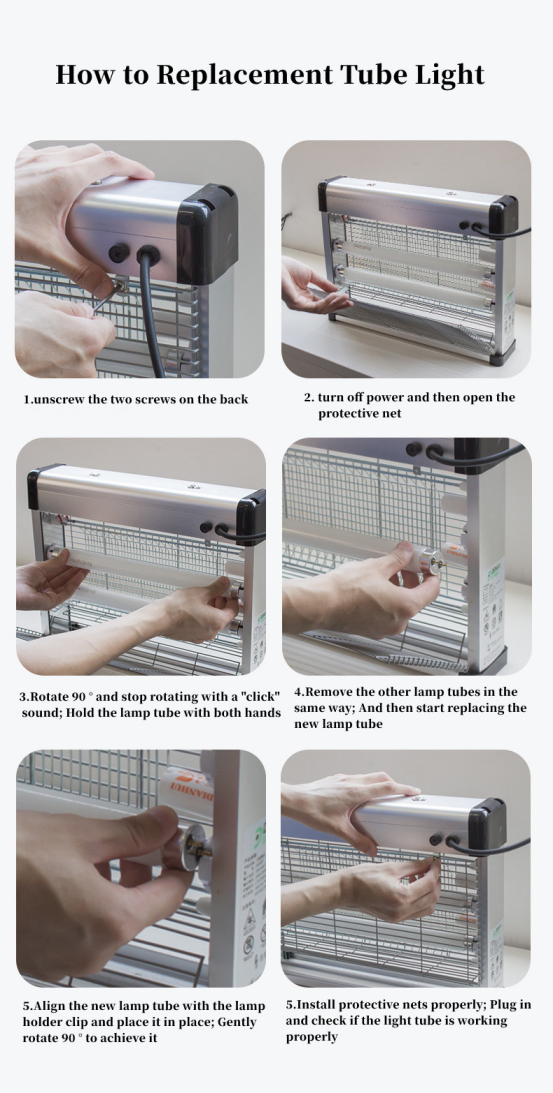 How to Replacement Tube Light

1.unscrew the two screws on the back

2. turn off power and then open the protective net

3.Rotate 90 ° and stop rotating with a "click" sound; Hold the lamp tube with both hands

4.Remove the other lamp tubes in the same way; And then start replacing the new lamp tube

5.Align the new lamp tube with the lamp holder clip and place it in place; Gently rotate 90 ° to achieve it

5.Install protective nets properly; Plug in and check if the light tube is working properly