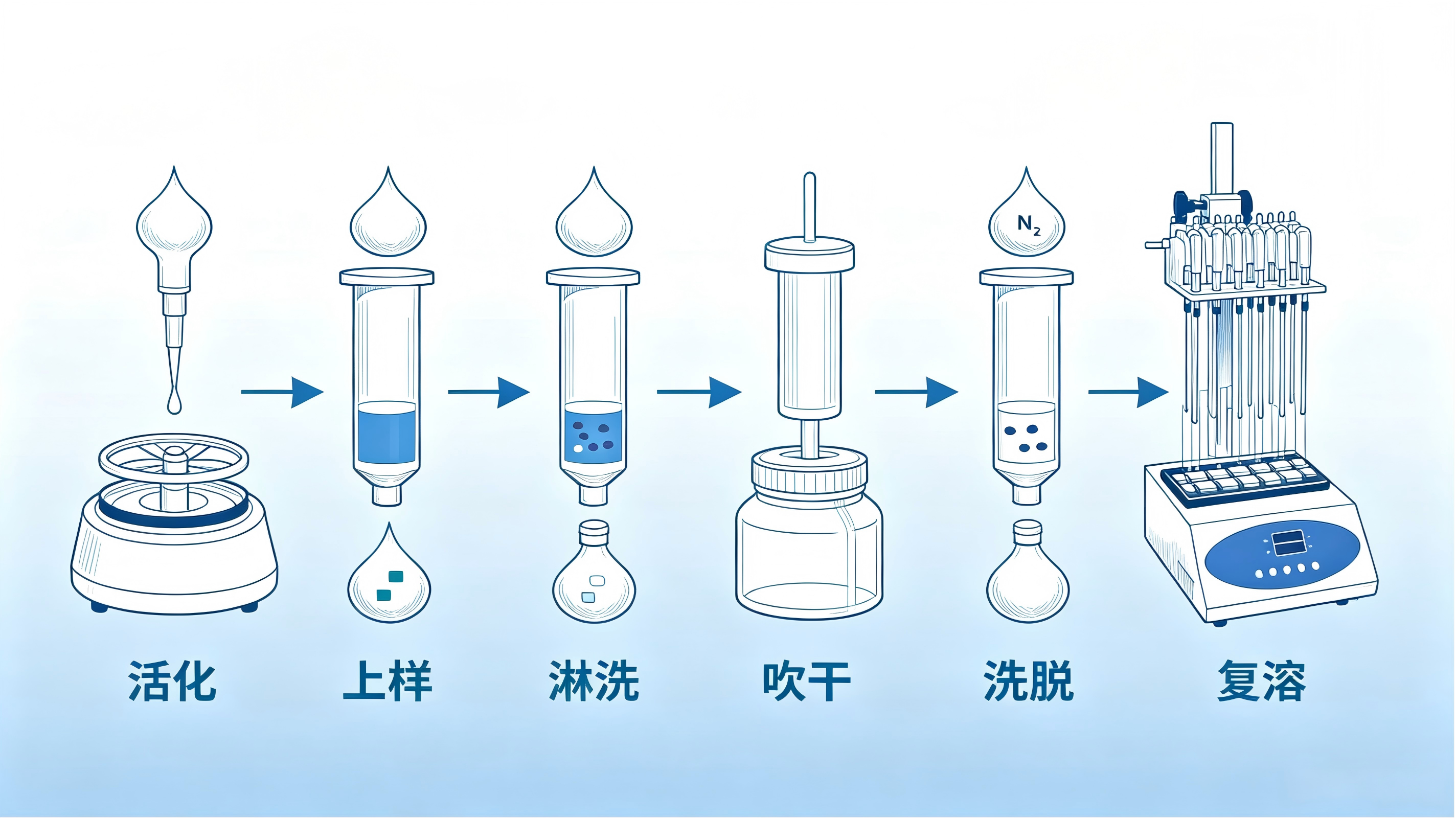 $N_2$

活化 上样 淋洗 吹干 洗脱 复溶