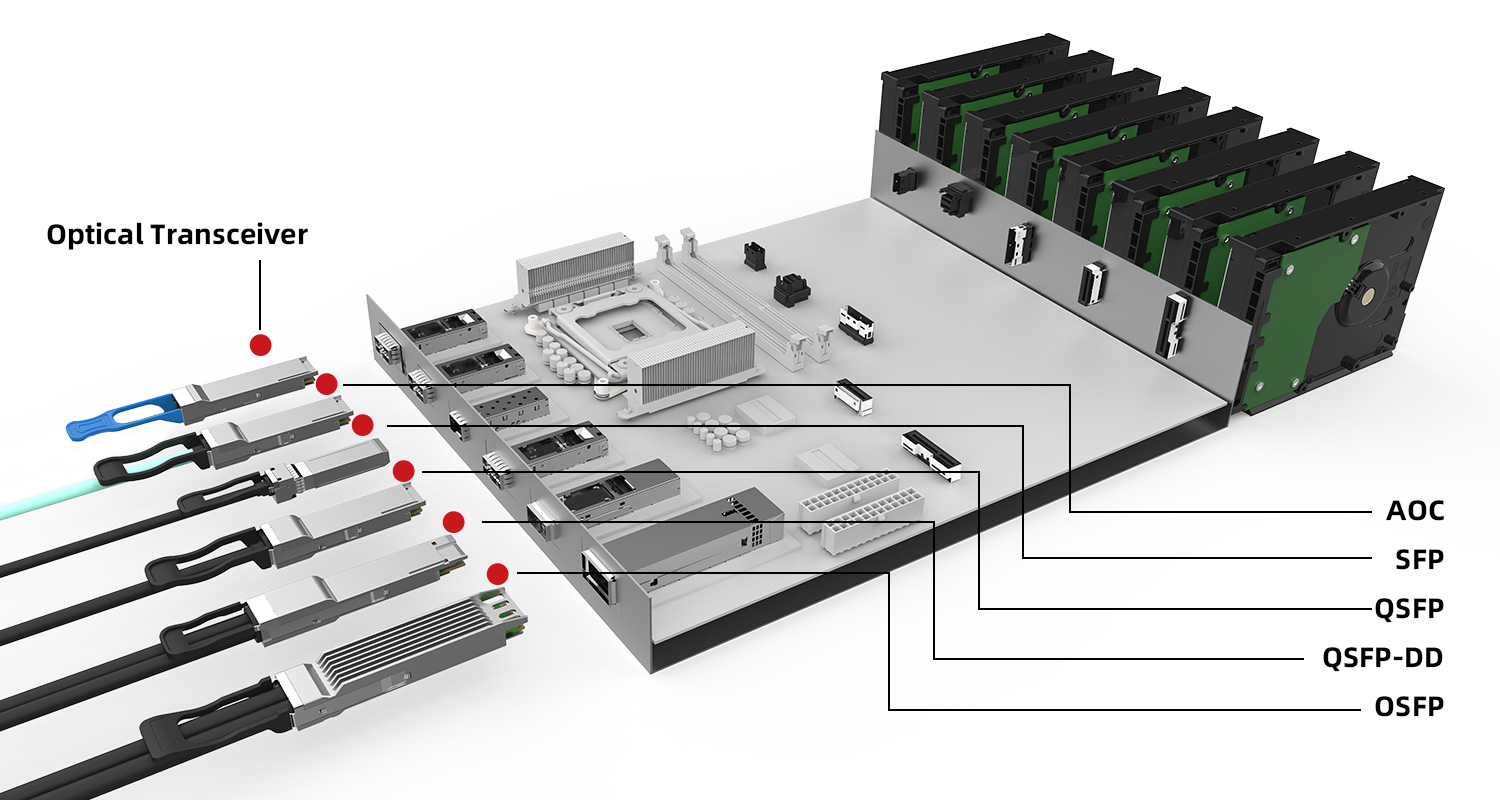 Optical Transceiver

AOC
SFP
QSFP
QSFP-DD
OSFP