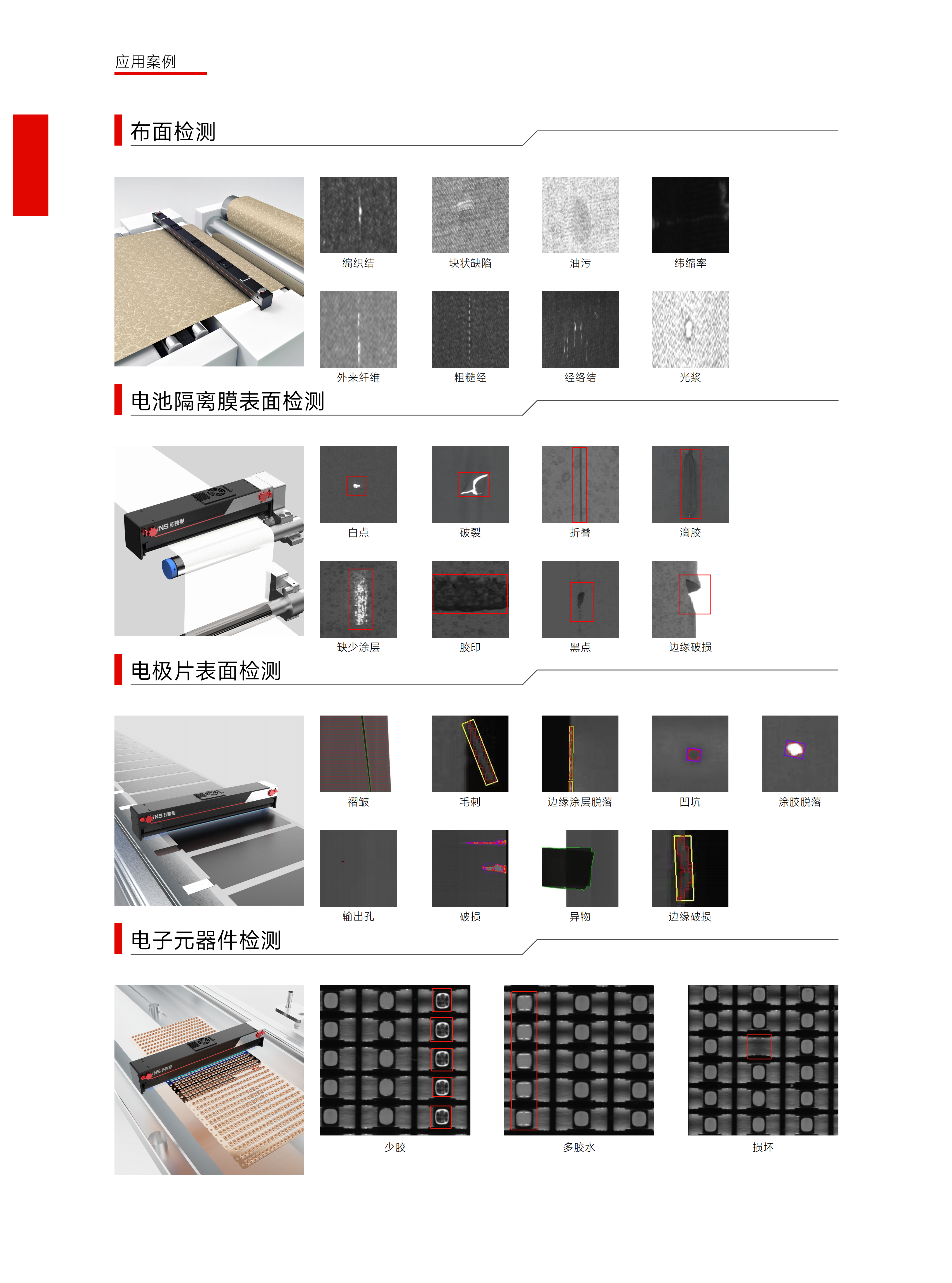 应用案例

布面检测

编织结 块状缺陷 油污 纬缩率

外来纤维 粗糙经 经络结 光浆

电池隔离膜表面检测

iNS 苏映视

白点 破裂 折叠 滴胶

缺少涂层 胶印 黑点 边缘破损

电极片表面检测

iNS 苏映视

褶皱 毛刺 边缘涂层脱落 凹坑 涂胶脱落

输出孔 破损 异物 边缘破损

电子元器件检测

iNS 苏映视

少胶 多胶水 损坏