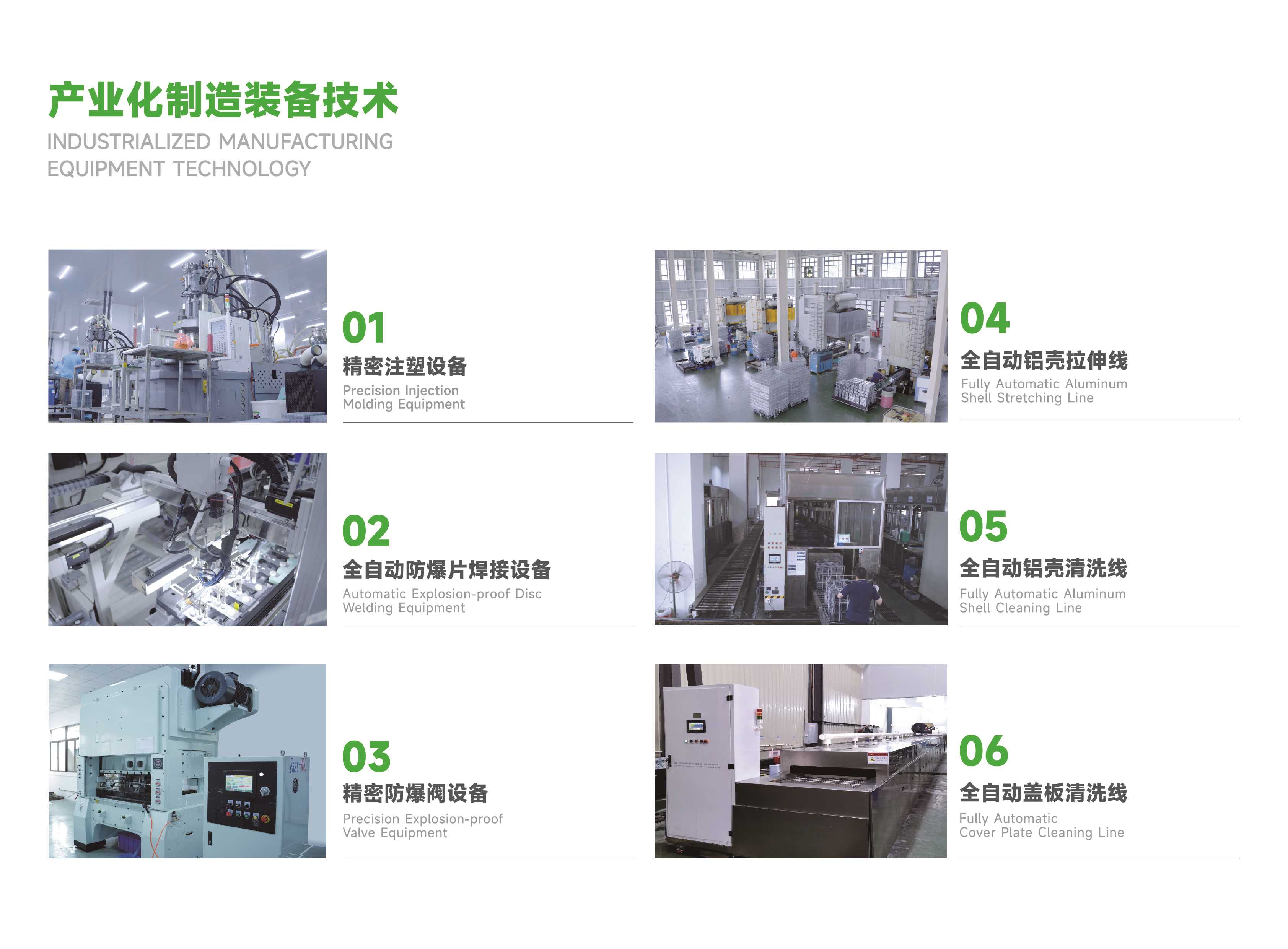 产业化制造装备技术
INDUSTRIALIZED MANUFACTURING EQUIPMENT TECHNOLOGY

01
精密注塑设备
Precision Injection Molding Equipment

02
全自动防爆片焊接设备
Automatic Explosion-proof Disc Welding Equipment

03
精密防爆阀设备
Precision Explosion-proof Valve Equipment

04
全自动铝壳拉伸线
Fully Automatic Aluminum Shell Stretching Line

05
全自动铝壳清洗线
Fully Automatic Aluminum Shell Cleaning Line

06
全自动盖板清洗线
Fully Automatic Cover Plate Cleaning Line