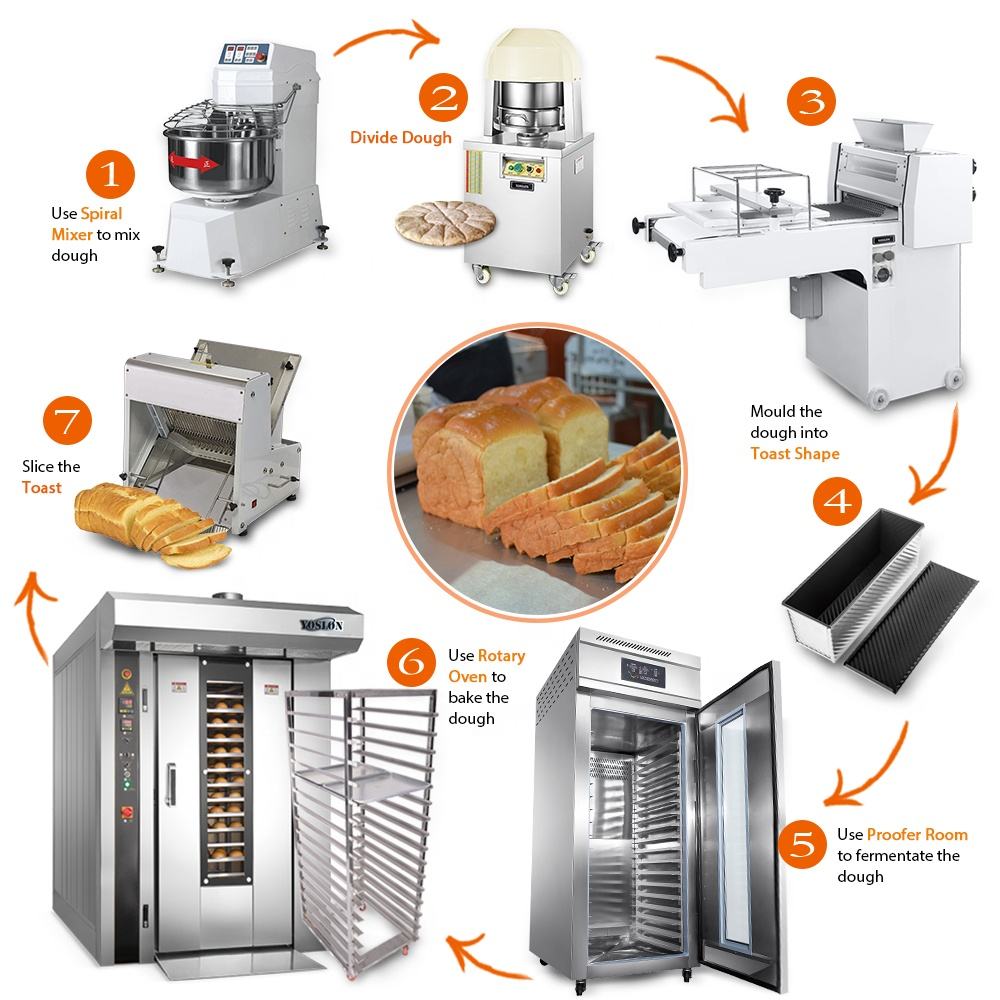 1

Use Spiral Mixer to mix dough

2

Divide Dough

3

Mould the dough into Toast Shape

4

5

Use Proofer Room to fermentate the dough

6

Use Rotary Oven to bake the dough

YOSLON

7

Slice the Toast