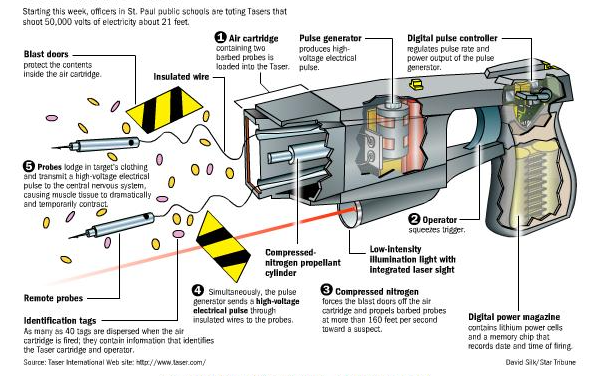 Starting this week, officers in St. Paul public schools are toting Tasers that shoot 50,000 volts of electricity about 21 feet.

Blast doors protect the contents inside the air cartridge.

Insulated wire

1 Air cartridge containing two barbed probes is loaded into the Taser.

Pulse generator produces high-voltage electrical pulse.

Digital pulse controller regulates pulse rate and power output of the pulse generator.

5 Probes lodge in target's clothing and transmit a high-voltage electrical pulse to the central nervous system, causing muscle tissue to dramatically and temporarily contract.

2 Operator squeezes trigger.

Compressed-nitrogen propellant cylinder

Low-intensity illumination light with integrated laser sight

Remote probes

4 Simultaneously, the pulse generator sends a high-voltage electrical pulse through insulated wires to the probes.

3 Compressed nitrogen forces the blast doors off the air cartridge and propels barbed probes at more than 160 feet per second toward a suspect.

Identification tags
As many as 40 tags are dispersed when the air cartridge is fired; they contain information that identifies the Taser cartridge and operator.

Digital power magazine contains lithium power cells and a memory chip that records date and time of firing.

Source: Taser International Web site: http://www.taser.com/

David Silk/Star Tribune